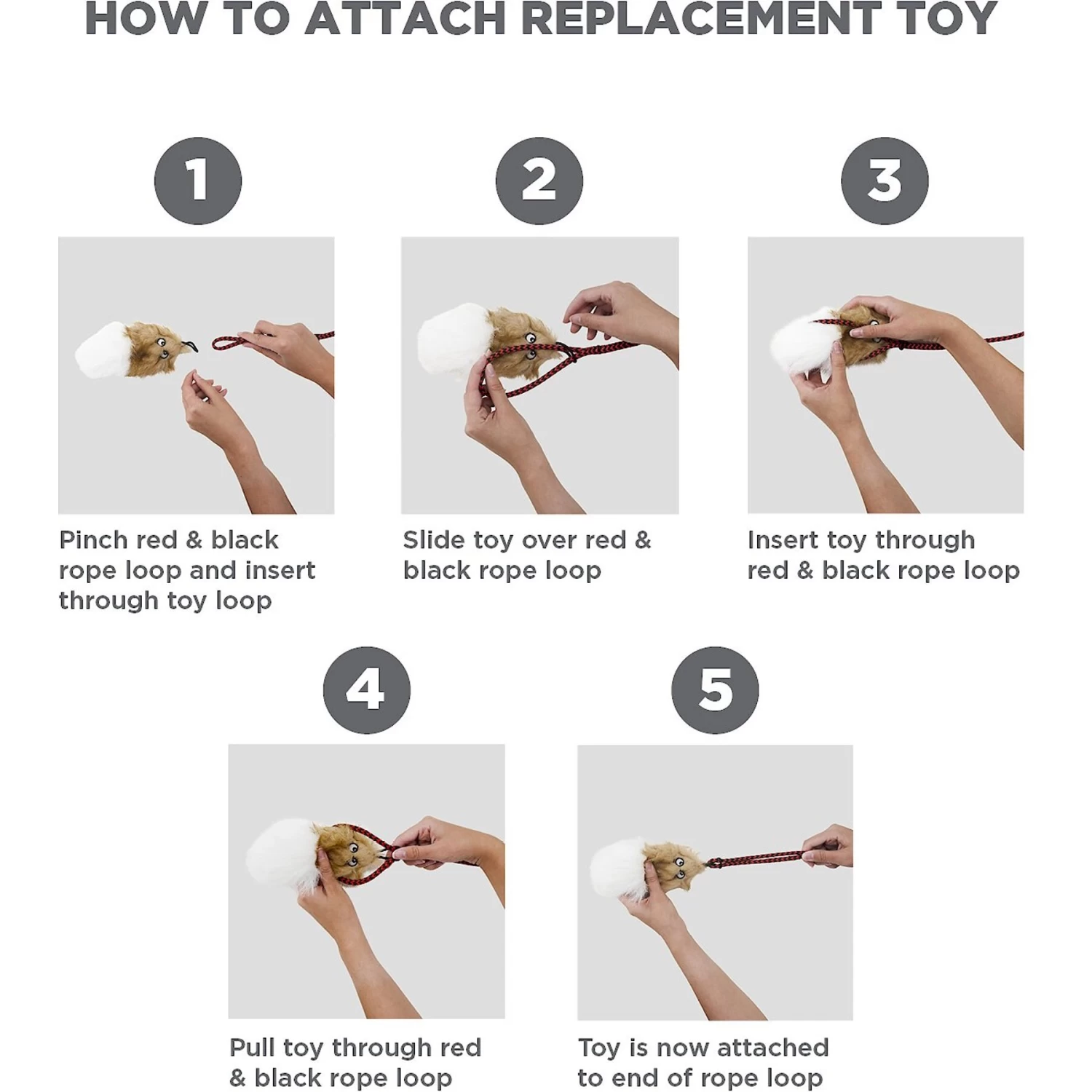 HOW TO ATTACH REPLACEMENT TOY

1

Pinch red & black rope loop and insert through toy loop

2

Slide toy over red & black rope loop

3

Insert toy through red & black rope loop

4

Pull toy through red & black rope loop

5

Toy is now attached to end of rope loop