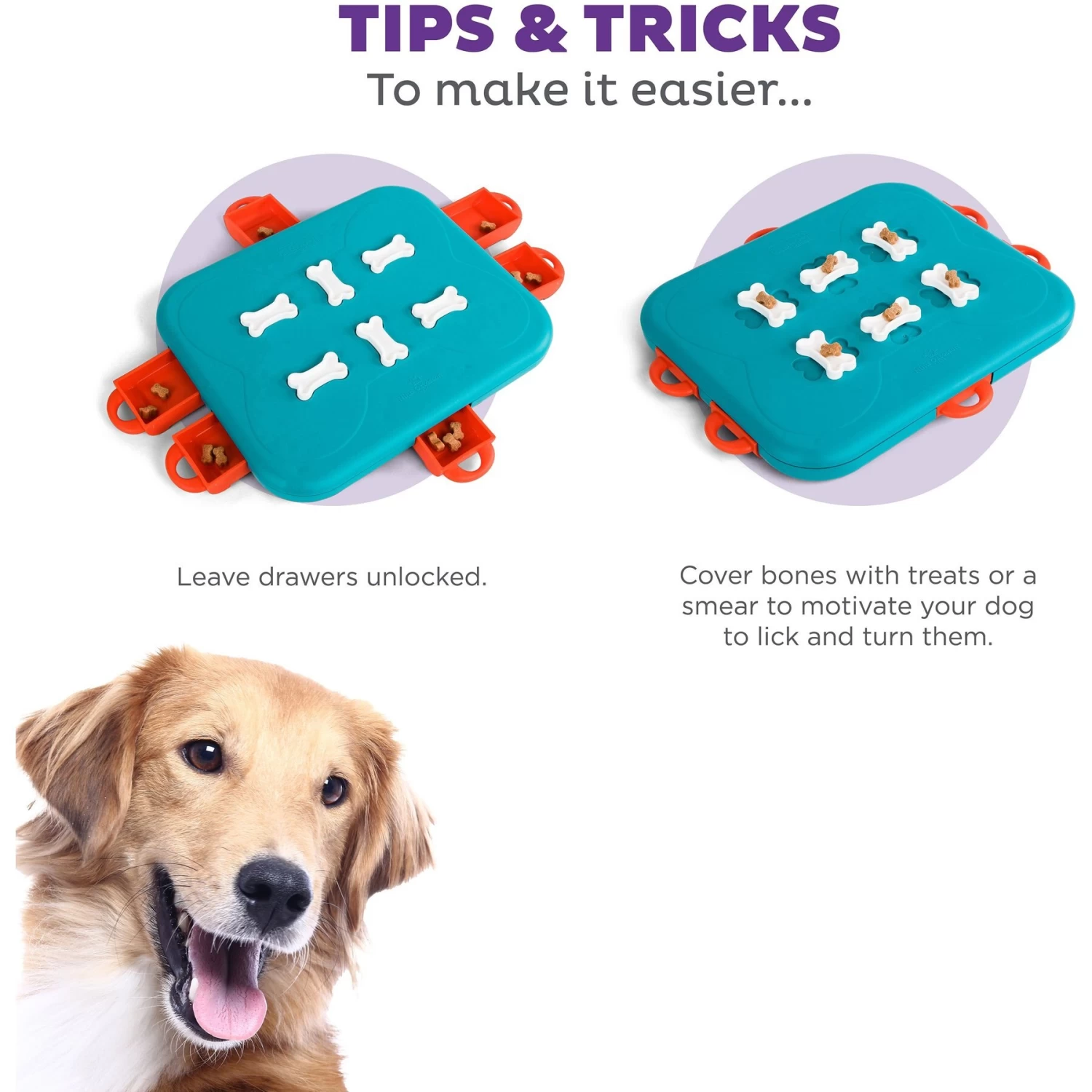 TIPS & TRICKS
To make it easier...

Leave drawers unlocked.

Cover bones with treats or a smear to motivate your dog to lick and turn them.