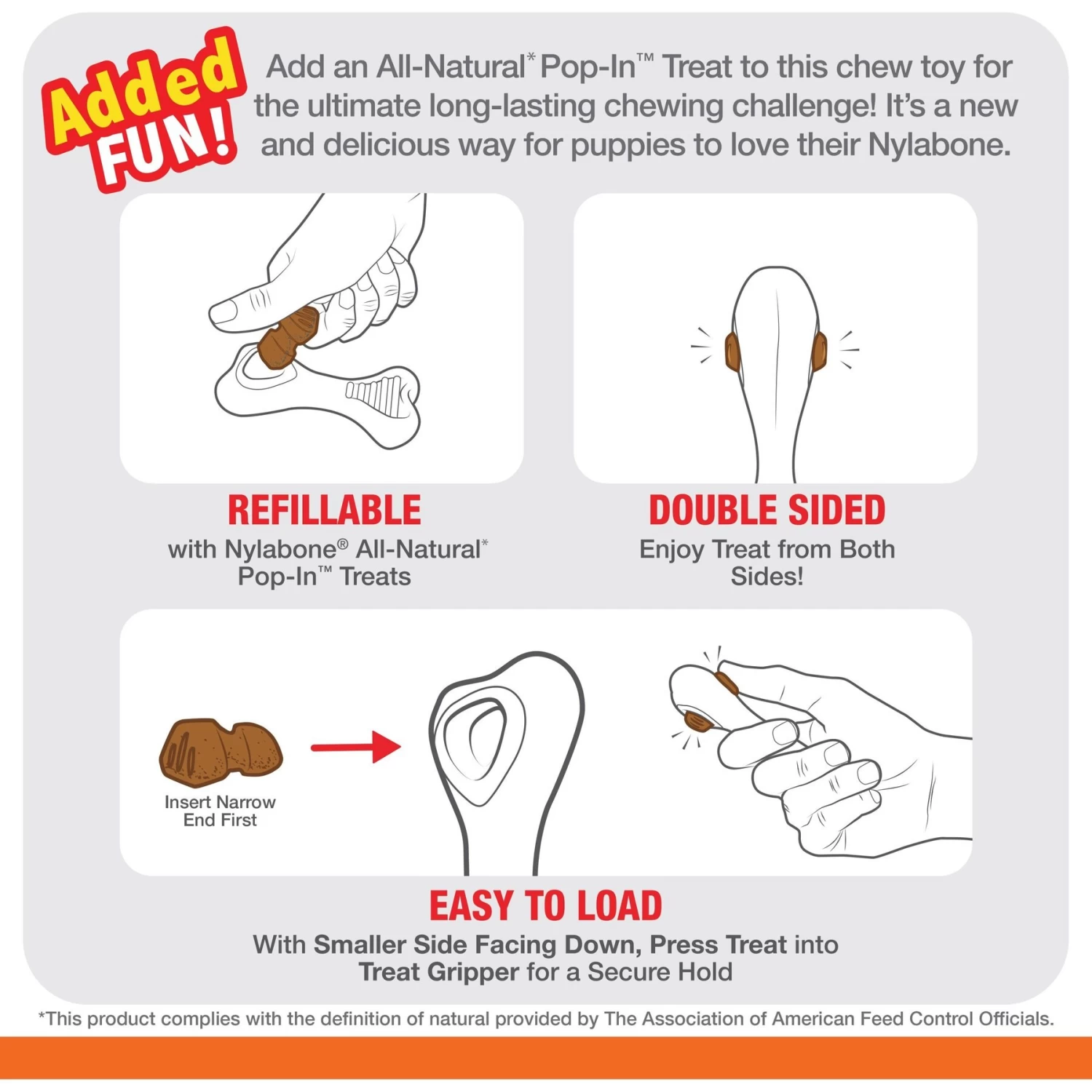 Added FUN!

Add an All-Natural* Pop-In™ Treat to this chew toy for the ultimate long-lasting chewing challenge! It's a new and delicious way for puppies to love their Nylabone.

REFILLABLE
with Nylabone® All-Natural* Pop-In™ Treats

DOUBLE SIDED
Enjoy Treat from Both Sides!

Insert Narrow End First

EASY TO LOAD
With Smaller Side Facing Down, Press Treat into Treat Gripper for a Secure Hold

*This product complies with the definition of natural provided by The Association of American Feed Control Officials.