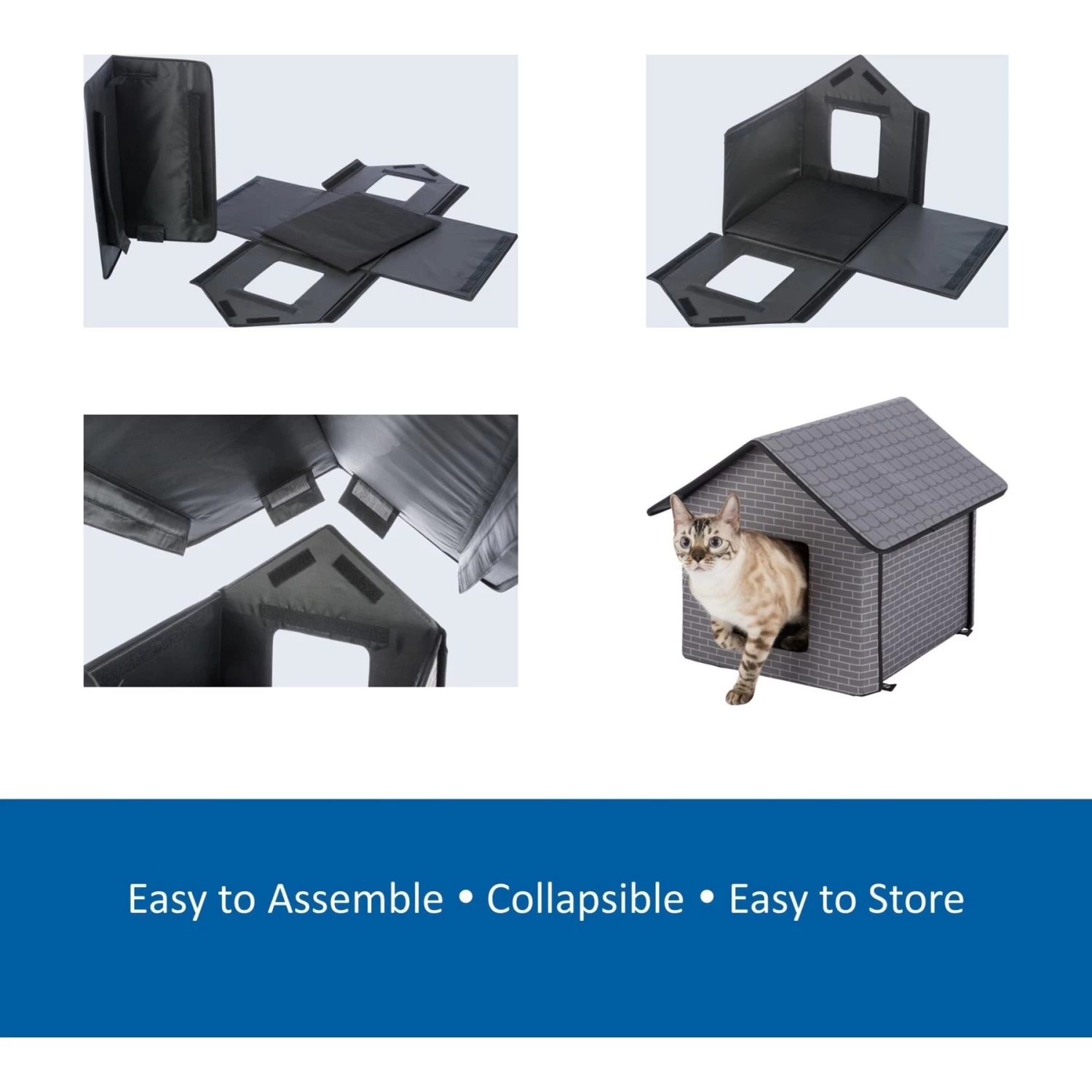 Easy to Assemble • Collapsible • Easy to Store