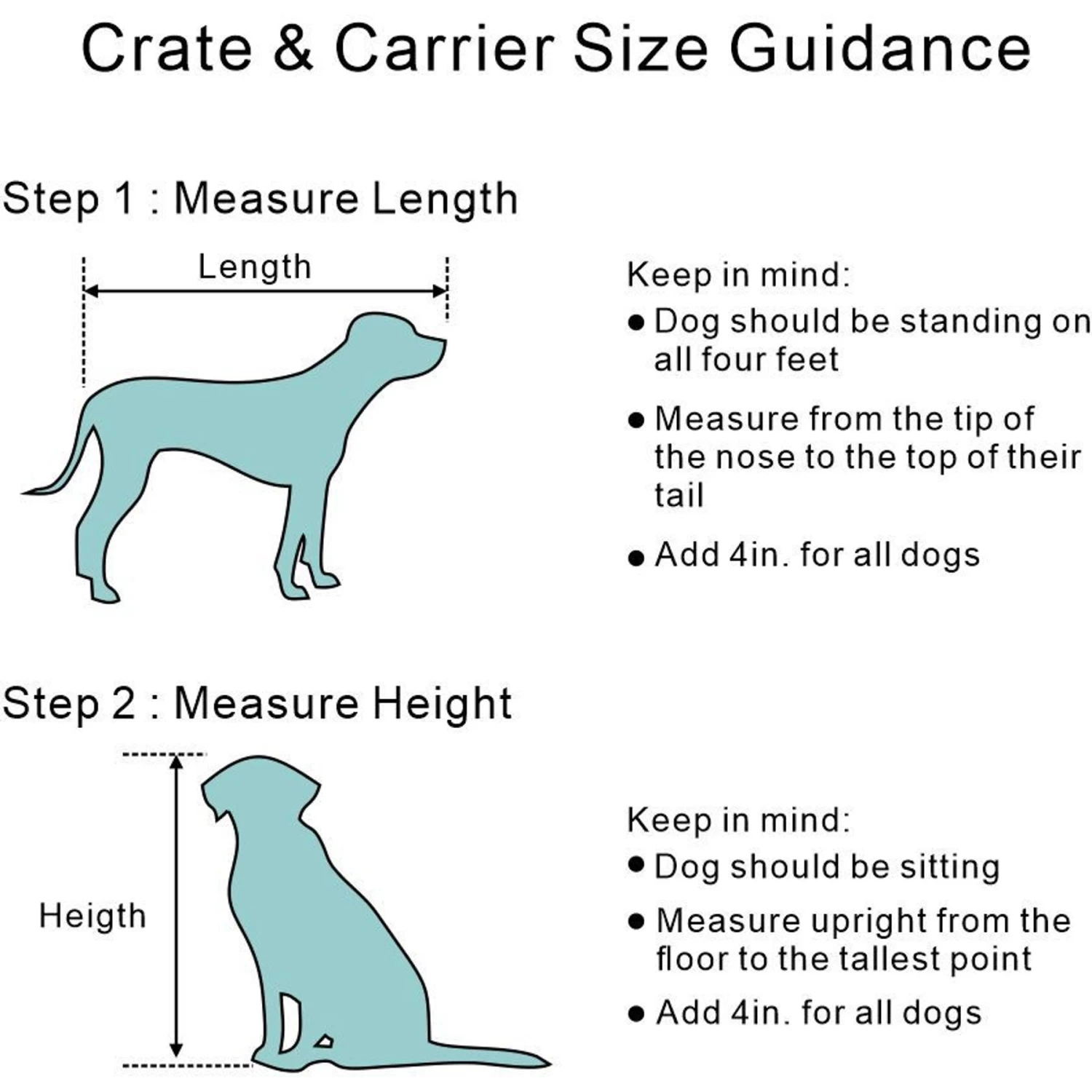 Crate & Carrier Size Guidance

Step 1 : Measure Length

Length

Keep in mind:
● Dog should be standing on all four feet
● Measure from the tip of the nose to the top of their tail
● Add 4in. for all dogs

Step 2 : Measure Height

Heigth

Keep in mind:
● Dog should be sitting
● Measure upright from the floor to the tallest point
● Add 4in. for all dogs