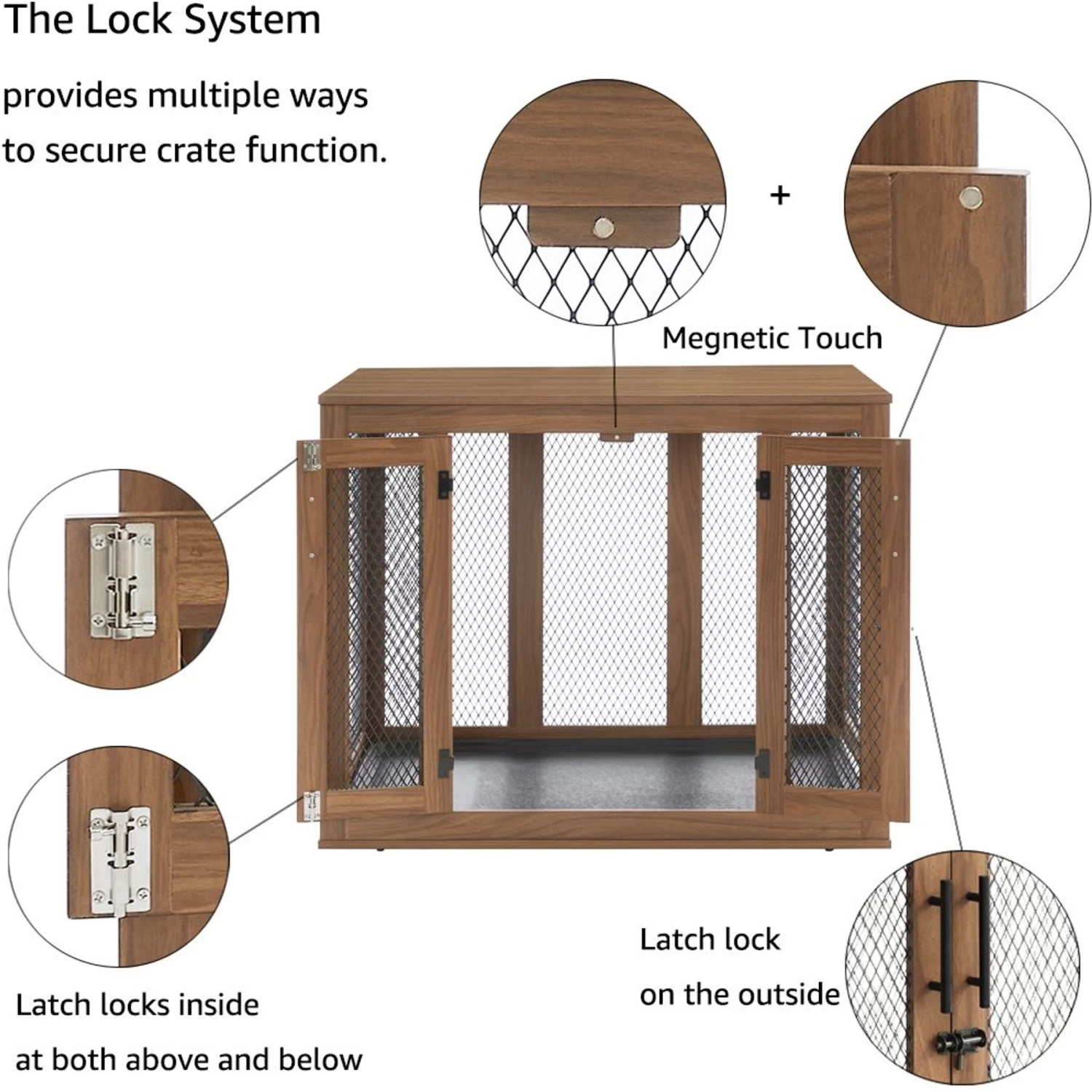 The Lock System

provides multiple ways to secure crate function.

+

Megnetic Touch

Latch lock on the outside

Latch locks inside at both above and below