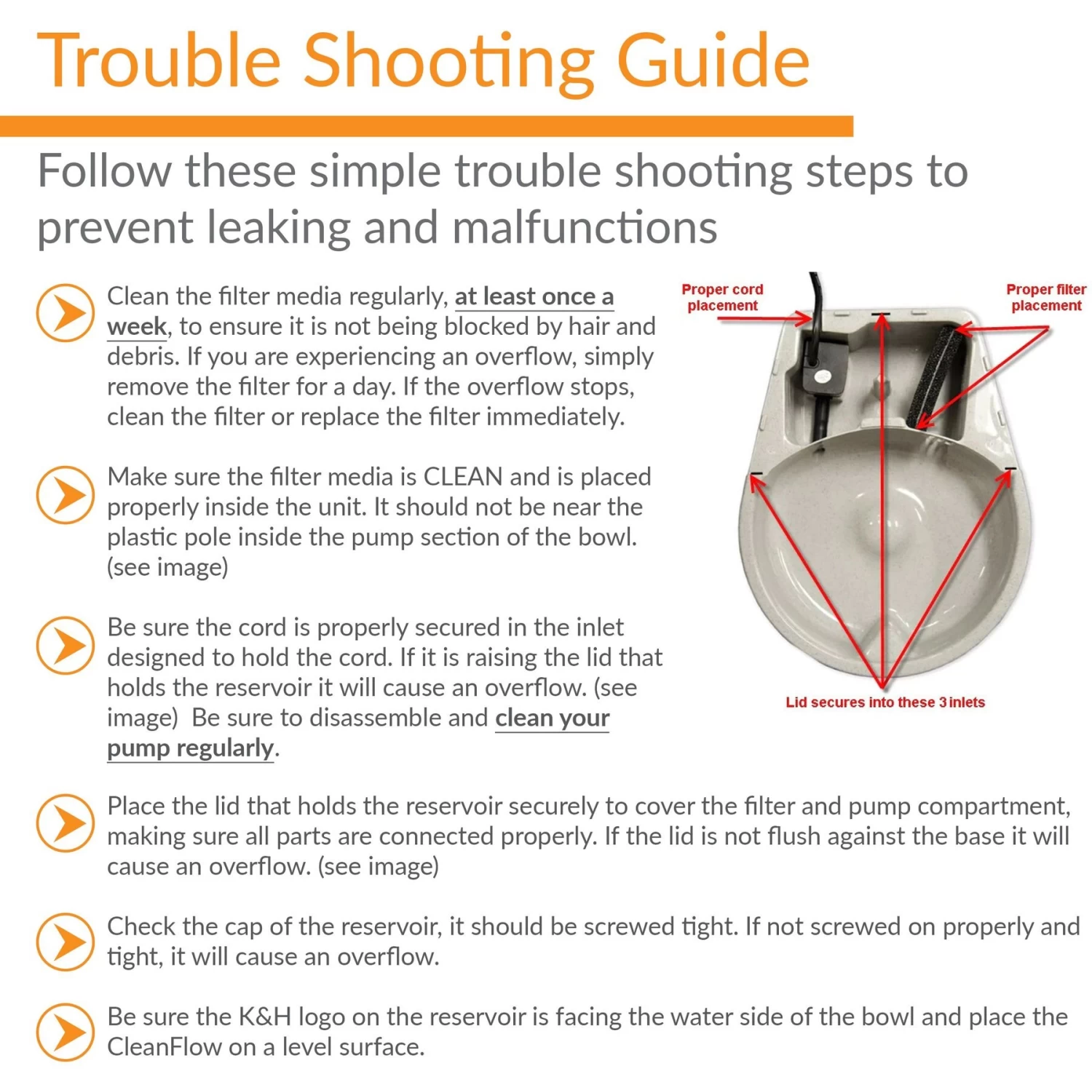 Trouble Shooting Guide

Follow these simple trouble shooting steps to prevent leaking and malfunctions

Clean the filter media regularly, at least once a week, to ensure it is not being blocked by hair and debris. If you are experiencing an overflow, simply remove the filter for a day. If the overflow stops, clean the filter or replace the filter immediately.

Make sure the filter media is CLEAN and is placed properly inside the unit. It should not be near the plastic pole inside the pump section of the bowl. (see image)

Be sure the cord is properly secured in the inlet designed to hold the cord. If it is raising the lid that holds the reservoir it will cause an overflow. (see image) Be sure to disassemble and clean your pump regularly.

Proper cord placement

Proper filter placement

Lid secures into these 3 inlets

Place the lid that holds the reservoir securely to cover the filter and pump compartment, making sure all parts are connected properly. If the lid is not flush against the base it will cause an overflow. (see image)

Check the cap of the reservoir, it should be screwed tight. If not screwed on properly and tight, it will cause an overflow.

Be sure the K&H logo on the reservoir is facing the water side of the bowl and place the CleanFlow on a level surface.