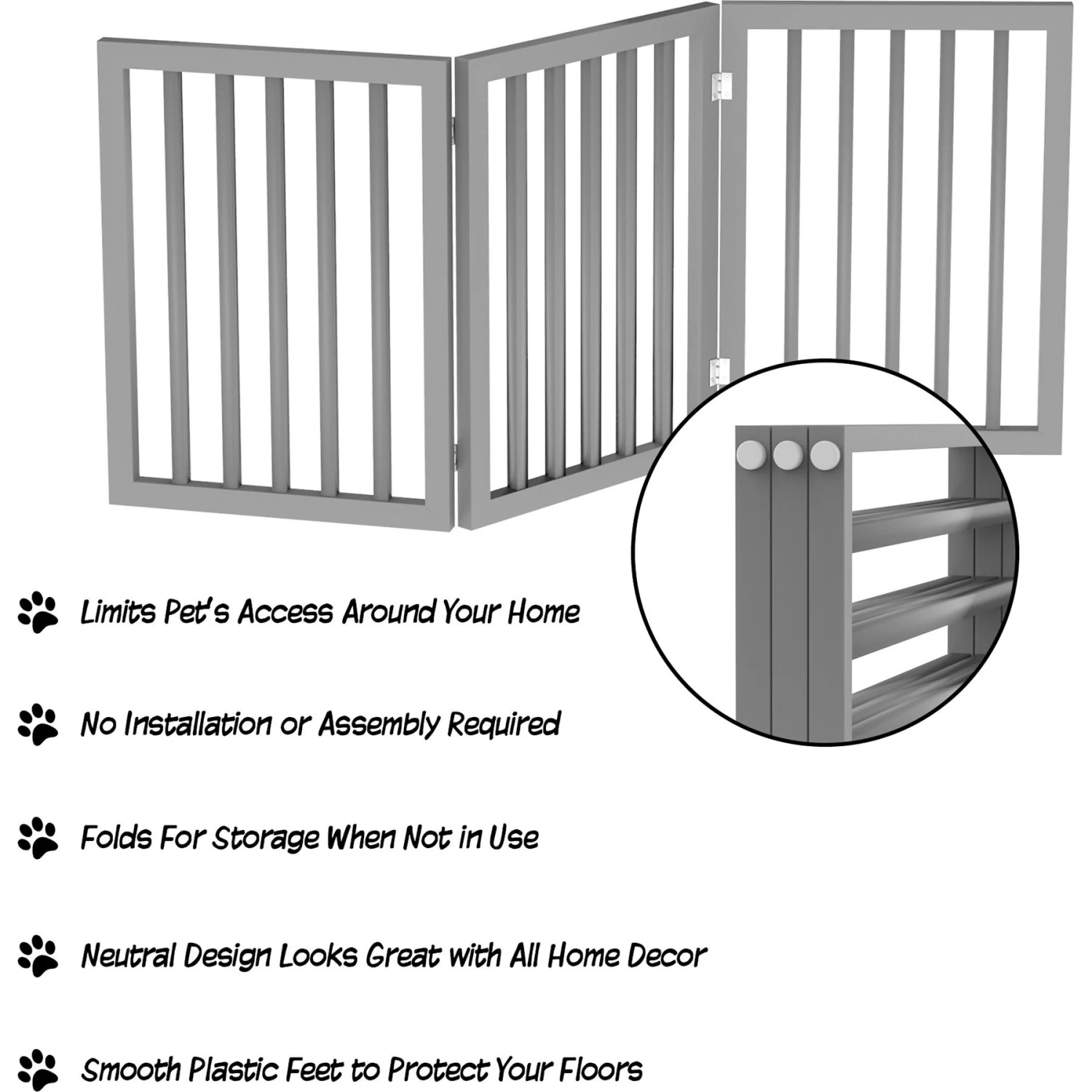 Limits Pet's Access Around Your Home

No Installation or Assembly Required

Folds For Storage When Not in Use

Neutral Design Looks Great with All Home Decor

Smooth Plastic Feet to Protect Your Floors