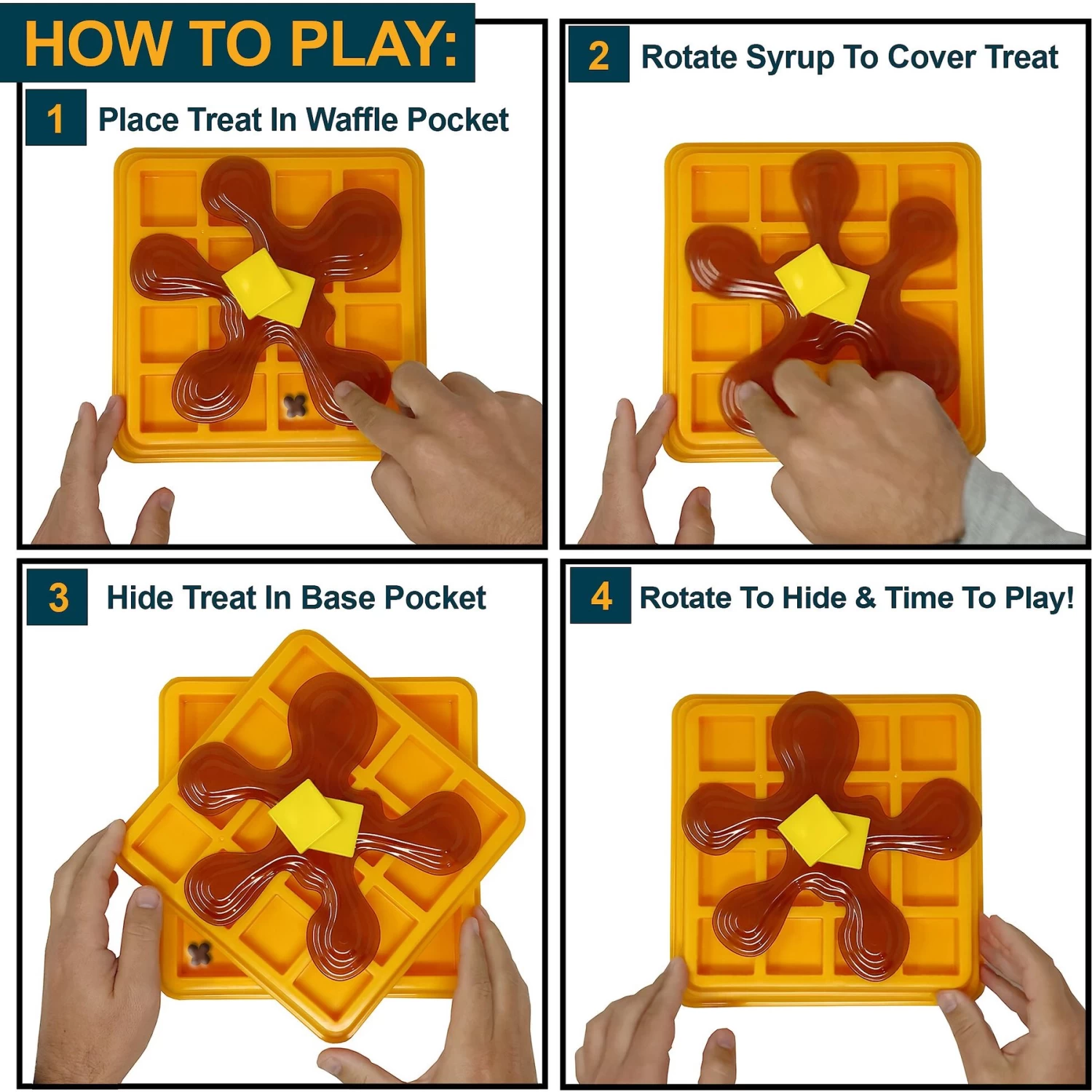 HOW TO PLAY:

1 Place Treat In Waffle Pocket

2 Rotate Syrup To Cover Treat

3 Hide Treat In Base Pocket

4 Rotate To Hide & Time To Play!