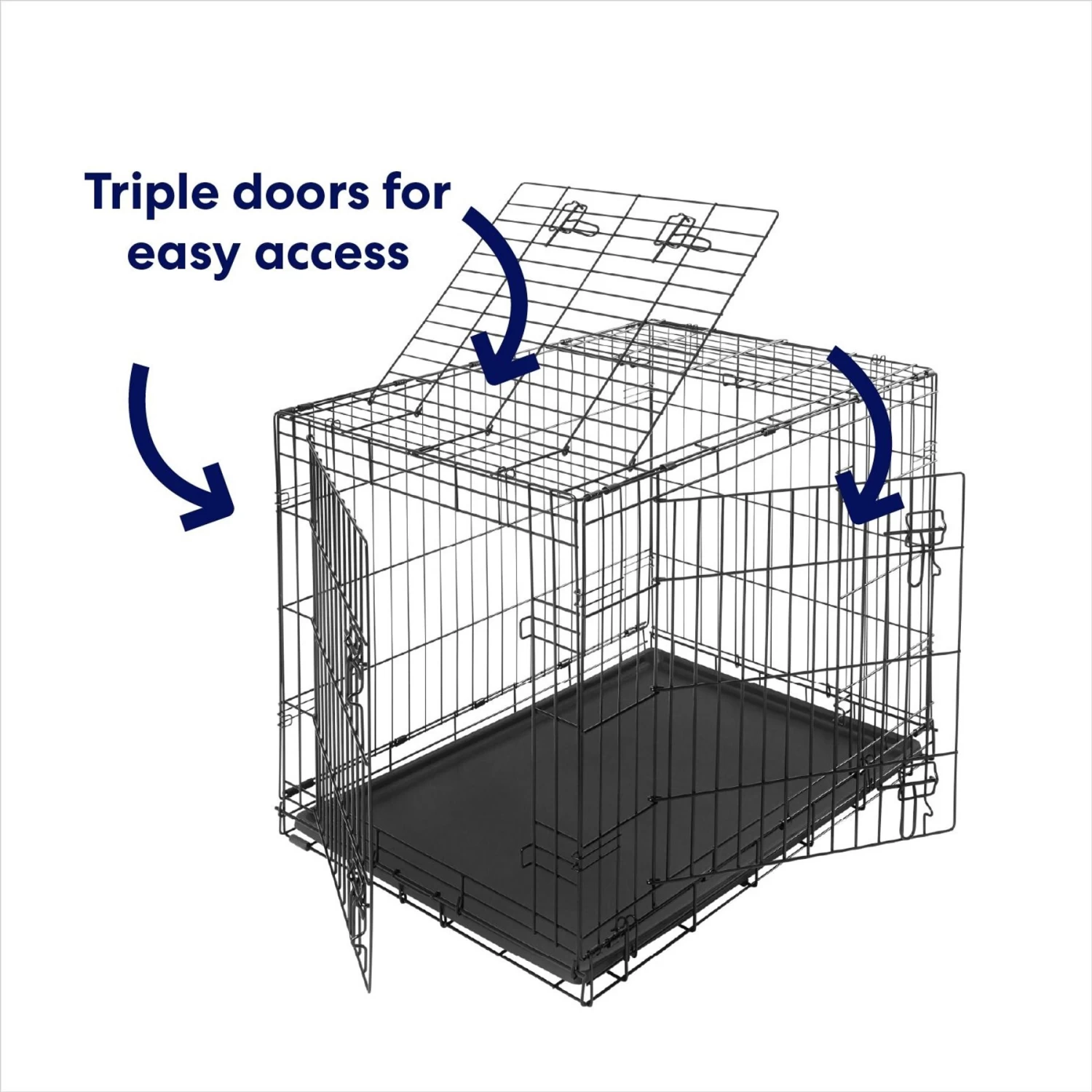 Triple doors for easy access