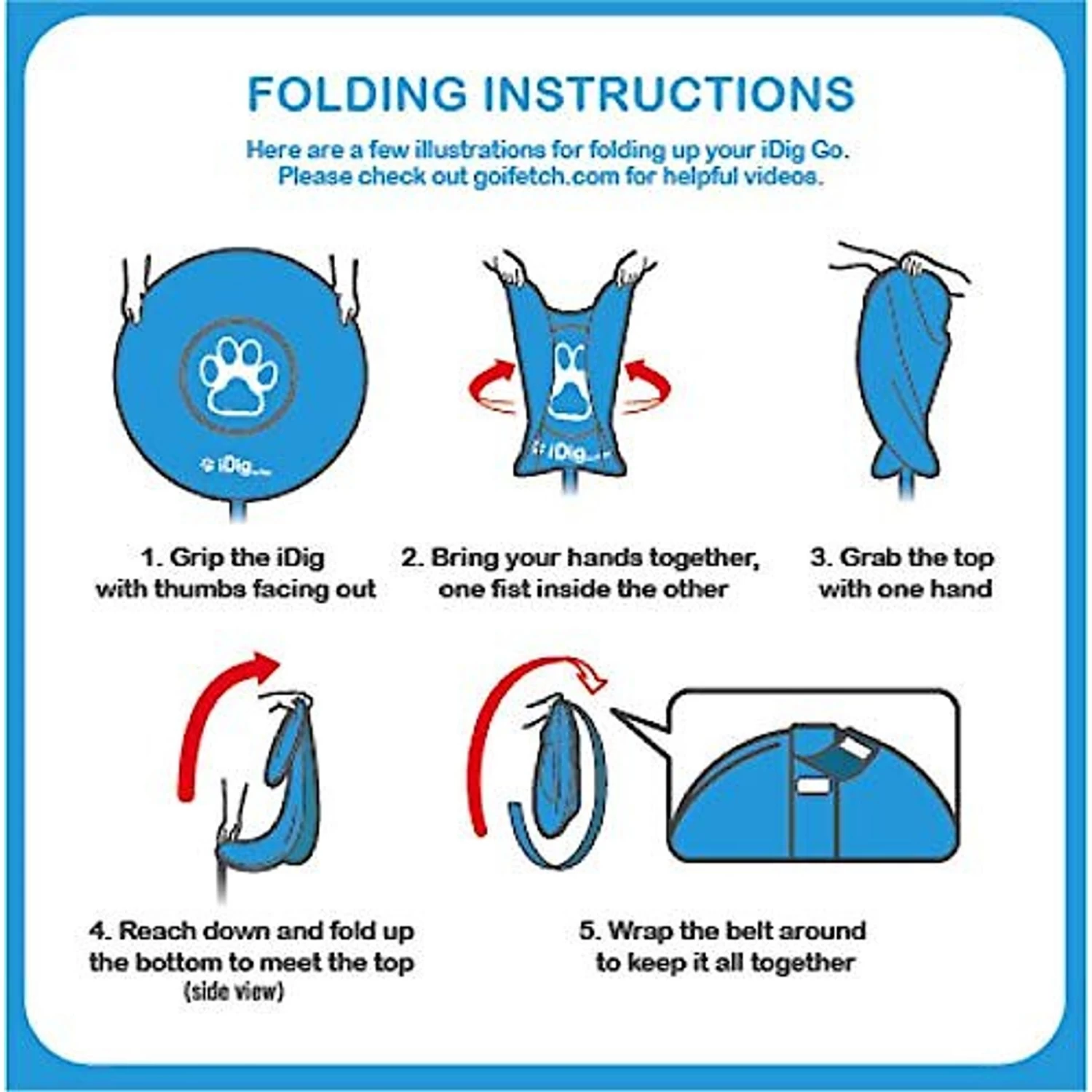 FOLDING INSTRUCTIONS

Here are a few illustrations for folding up your iDig Go. Please check out goifetch.com for helpful videos.

iDig

iDig

1. Grip the iDig with thumbs facing out

2. Bring your hands together, one fist inside the other

3. Grab the top with one hand

4. Reach down and fold up the bottom to meet the top (side view)

5. Wrap the belt around to keep it all together