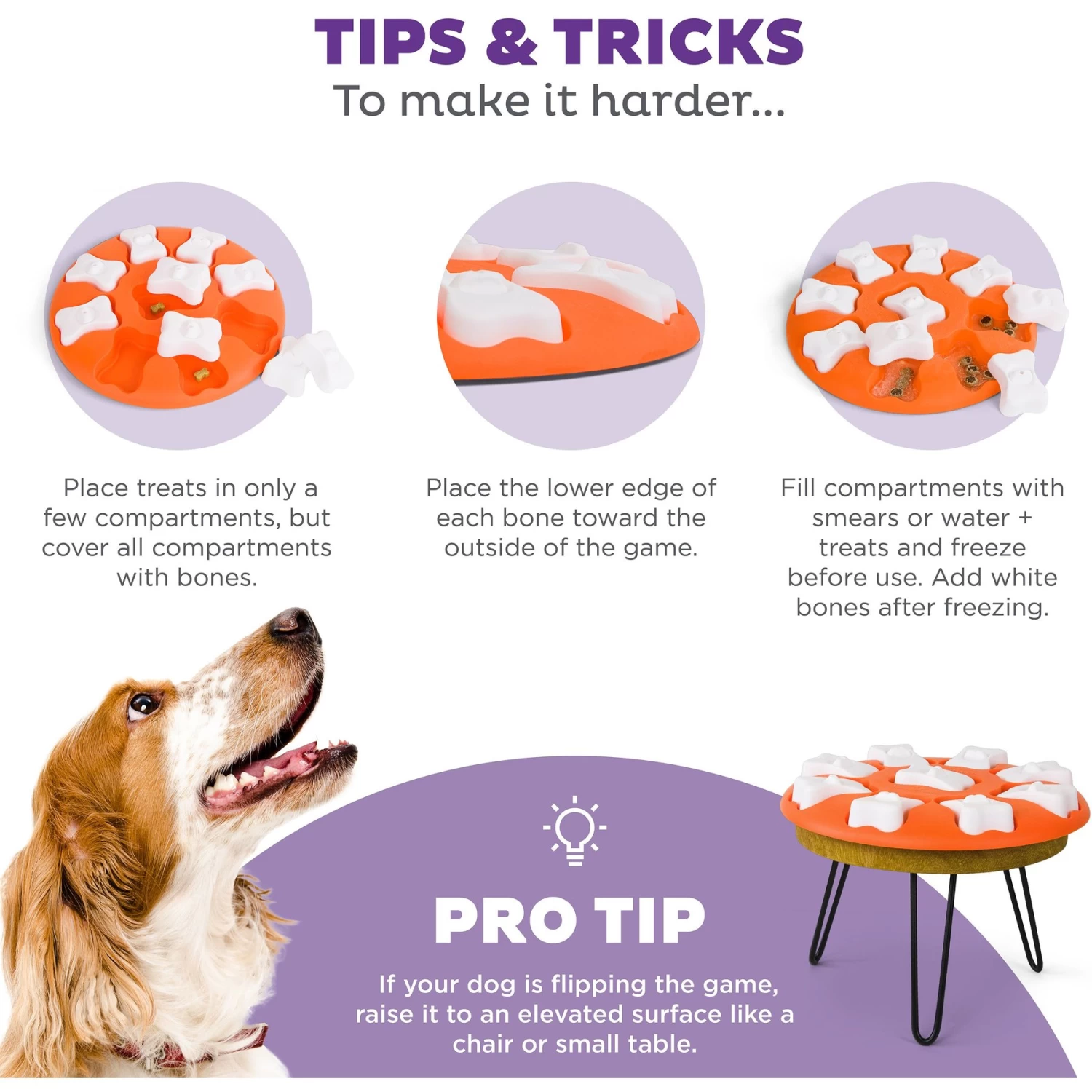 TIPS & TRICKS
To make it harder...

Place treats in only a few compartments, but cover all compartments with bones.

Place the lower edge of each bone toward the outside of the game.

Fill compartments with smears or water + treats and freeze before use. Add white bones after freezing.

PRO TIP

If your dog is flipping the game, raise it to an elevated surface like a chair or small table.