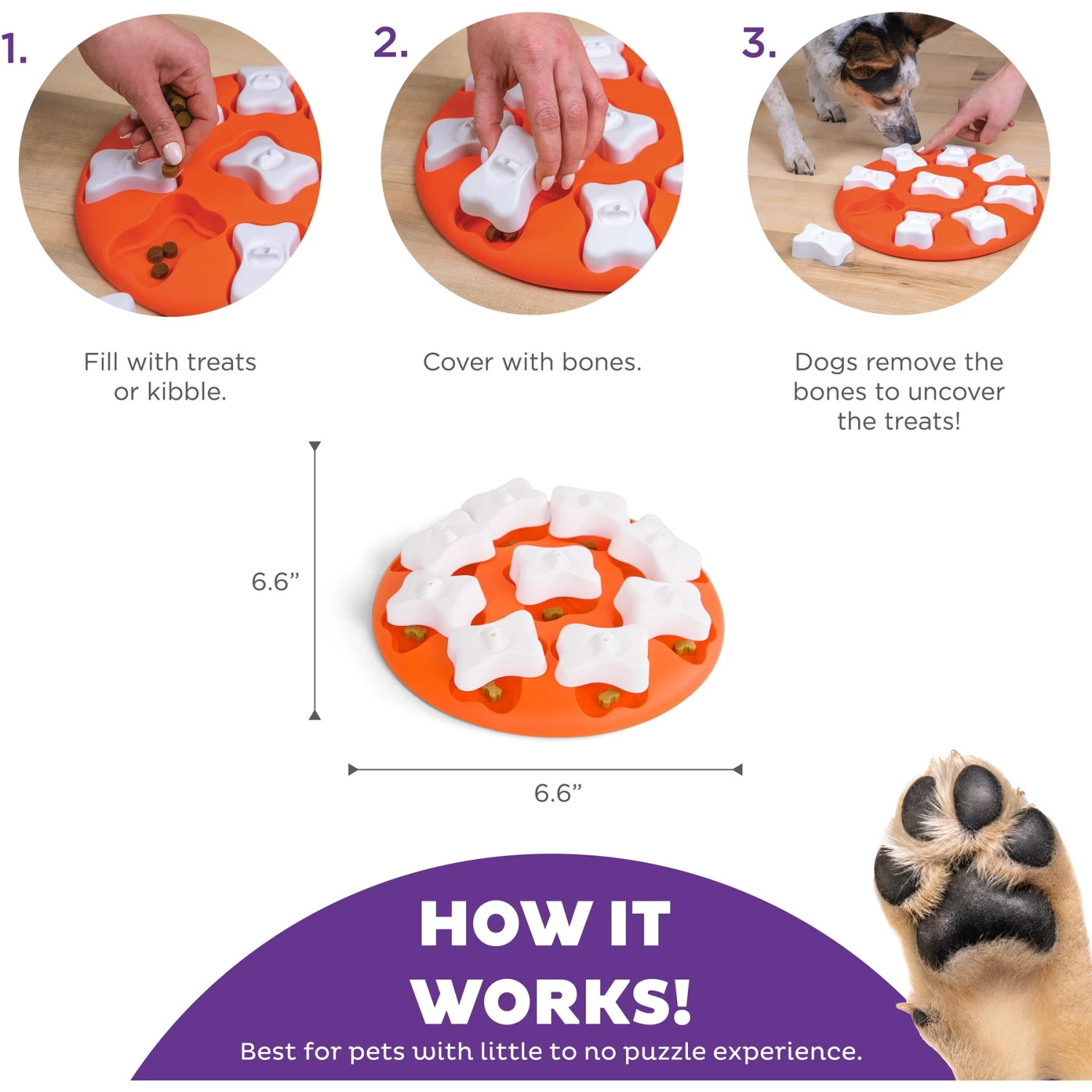 1.

Fill with treats or kibble.

2.

Cover with bones.

3.

Dogs remove the bones to uncover the treats!

6.6”

6.6”

HOW IT WORKS!

Best for pets with little to no puzzle experience.