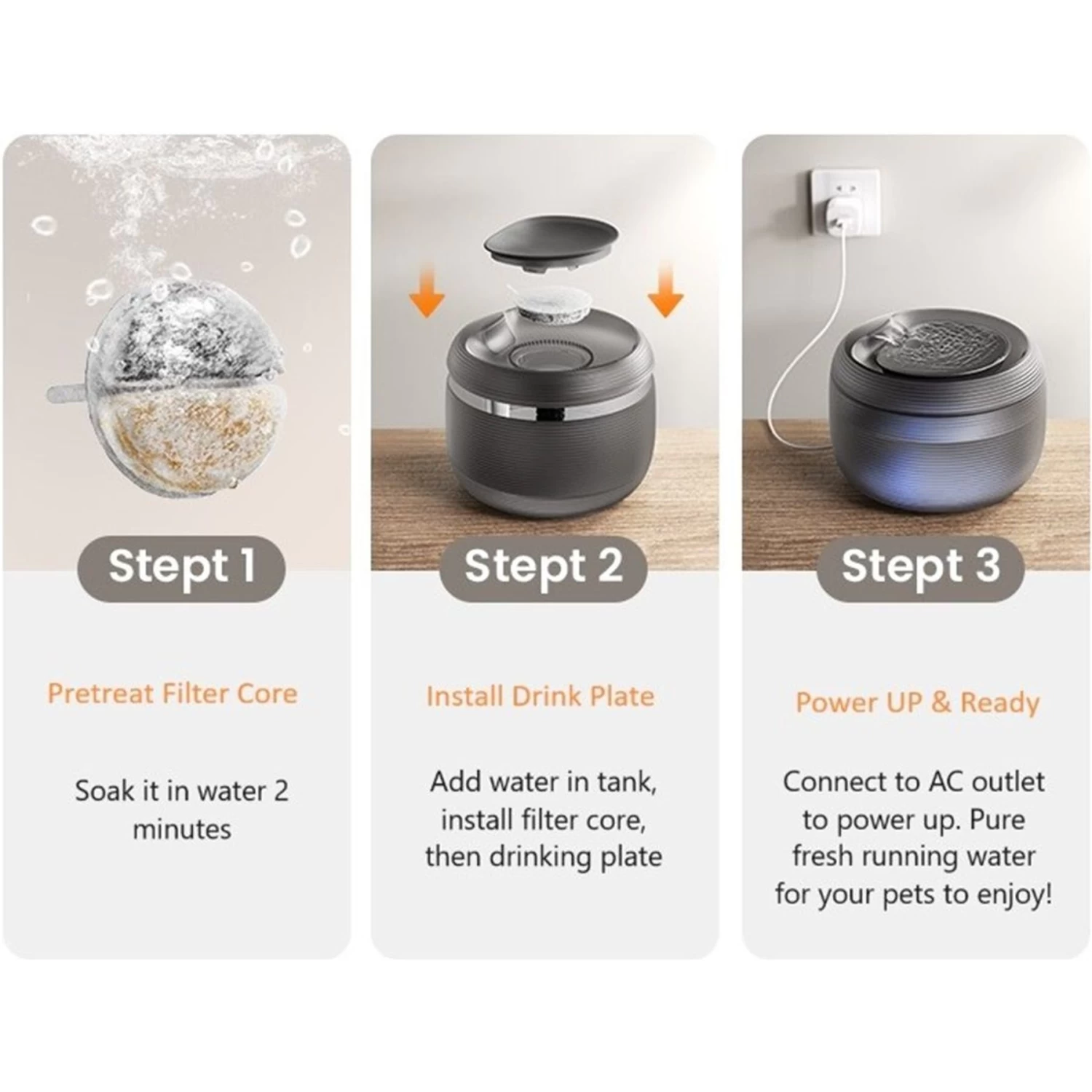 Stept 1

Pretreat Filter Core

Soak it in water 2 minutes

Stept 2

Install Drink Plate

Add water in tank, install filter core, then drinking plate

Stept 3

Power UP & Ready

Connect to AC outlet to power up. Pure fresh running water for your pets to enjoy!